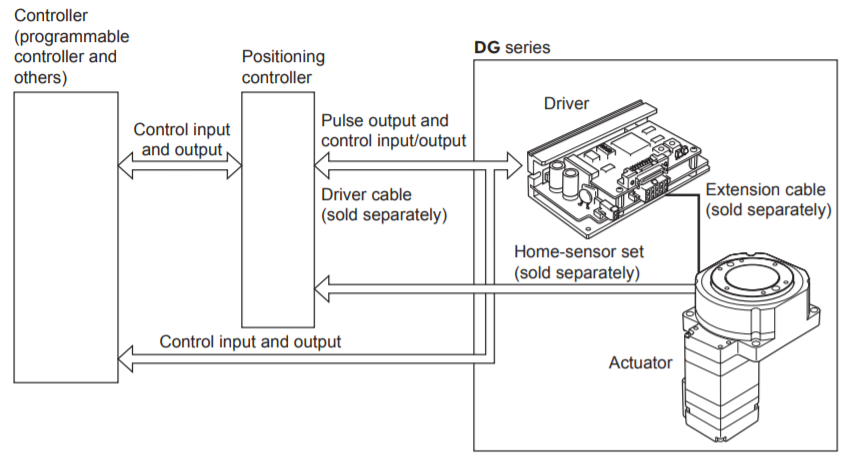 Controller (programmable controller and others)

Positioning controller

DG series

Control input and output

Pulse output and control input/output

Driver

Driver cable (sold separately)

Extension cable (sold separately)

Home-sensor set (sold separately)

Control input and output

Actuator